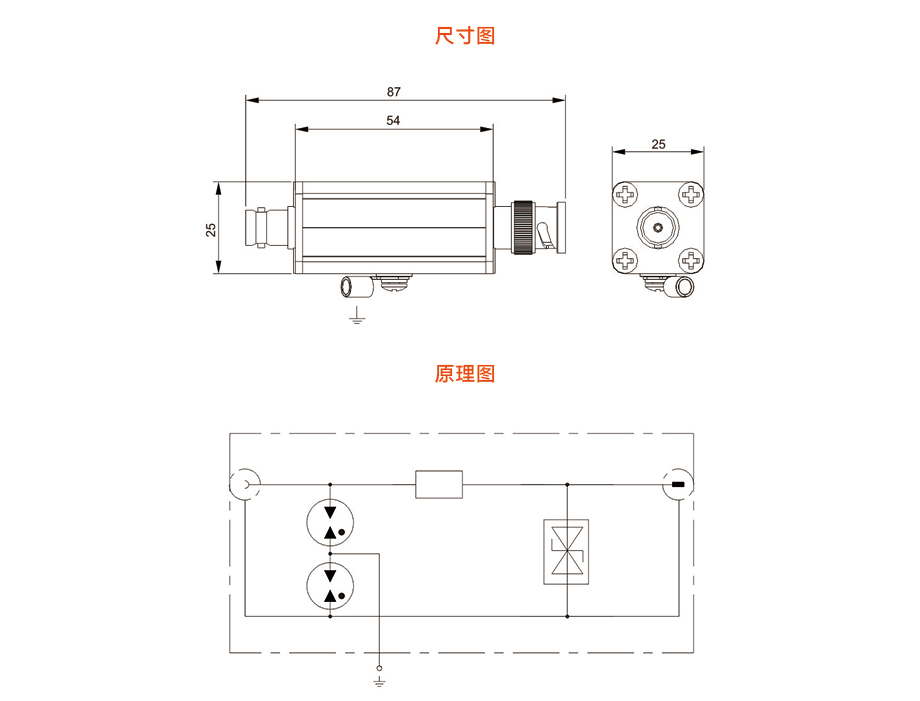 尺寸图

87

54

25

25

原理图